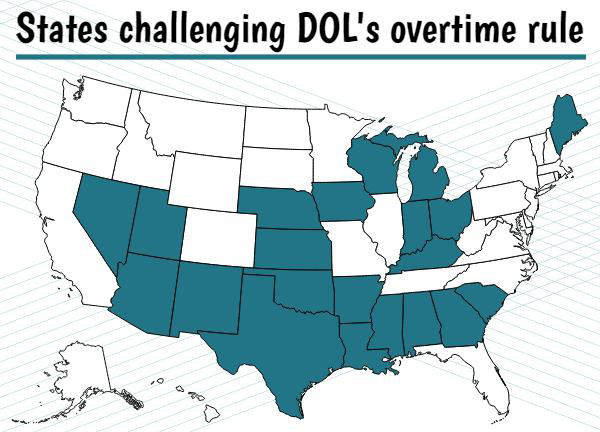 States challenging DOL's overtime rule