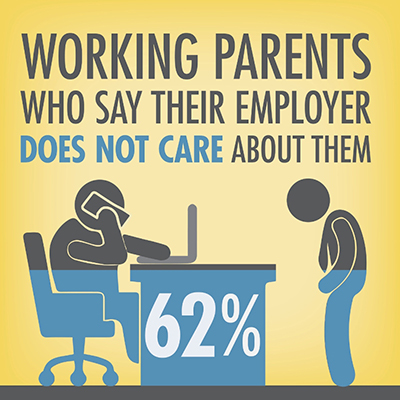 WORKING PARENTS WHO SAY THEIR EMPLOYER DOES NOT CARE ABOUT THEM

62%