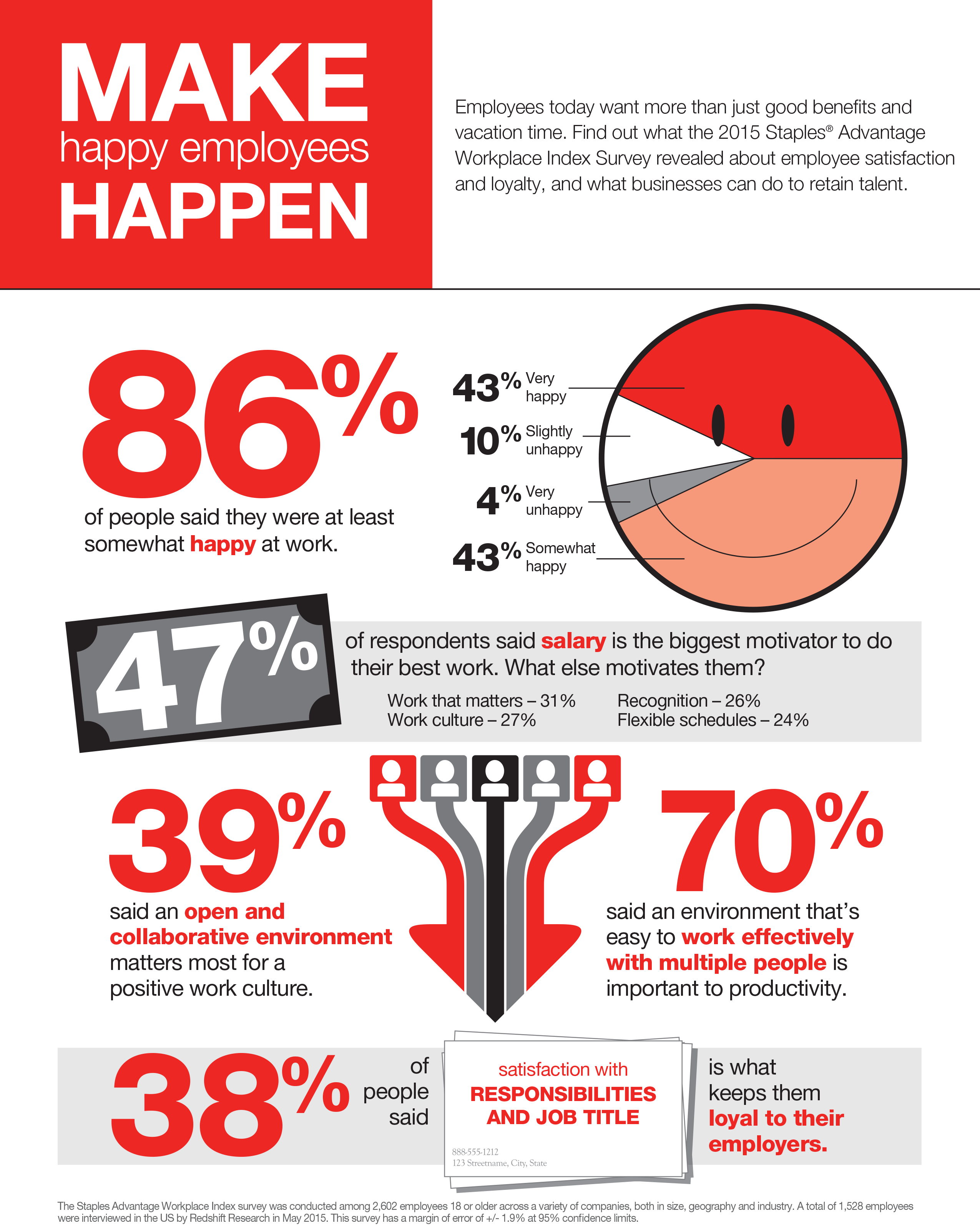 MAKE
happy employees
HAPPEN

Employees today want more than just good benefits and vacation time. Find out what the 2015 Staples® Advantage Workplace Index Survey revealed about employee satisfaction and loyalty, and what businesses can do to retain talent.

86%
of people said they were at least somewhat happy at work.

43% Very happy
10% Slightly unhappy
4% Very unhappy
43% Somewhat happy

47%
of respondents said salary is the biggest motivator to do their best work. What else motivates them?

Work that matters – 31%
Work culture – 27%
Recognition – 26%
Flexible schedules – 24%

39%
said an open and collaborative environment matters most for a positive work culture.

70%
said an environment that's easy to work effectively with multiple people is important to productivity.

38%
of people said
satisfaction with RESPONSIBILITIES AND JOB TITLE
888-555-1212
123 Streetname, City, State
is what keeps them loyal to their employers.

The Staples Advantage Workplace Index survey was conducted among 2,602 employees 18 or older across a variety of companies, both in size, geography and industry. A total of 1,528 employees were interviewed in the US by Redshift Research in May 2015. This survey has a margin of error of +/- 1.9% at 95% confidence limits.