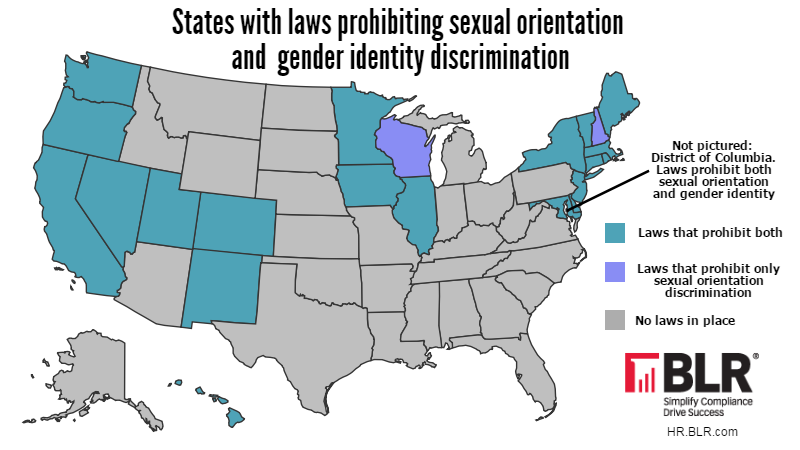 States with laws prohibiting sexual orientation and gender identity discrimination

Not pictured: District of Columbia. Laws prohibit both sexual orientation and gender identity

Laws that prohibit both

Laws that prohibit only sexual orientation discrimination

No laws in place

BLR®

Simplify Compliance Drive Success

HR.BLR.com